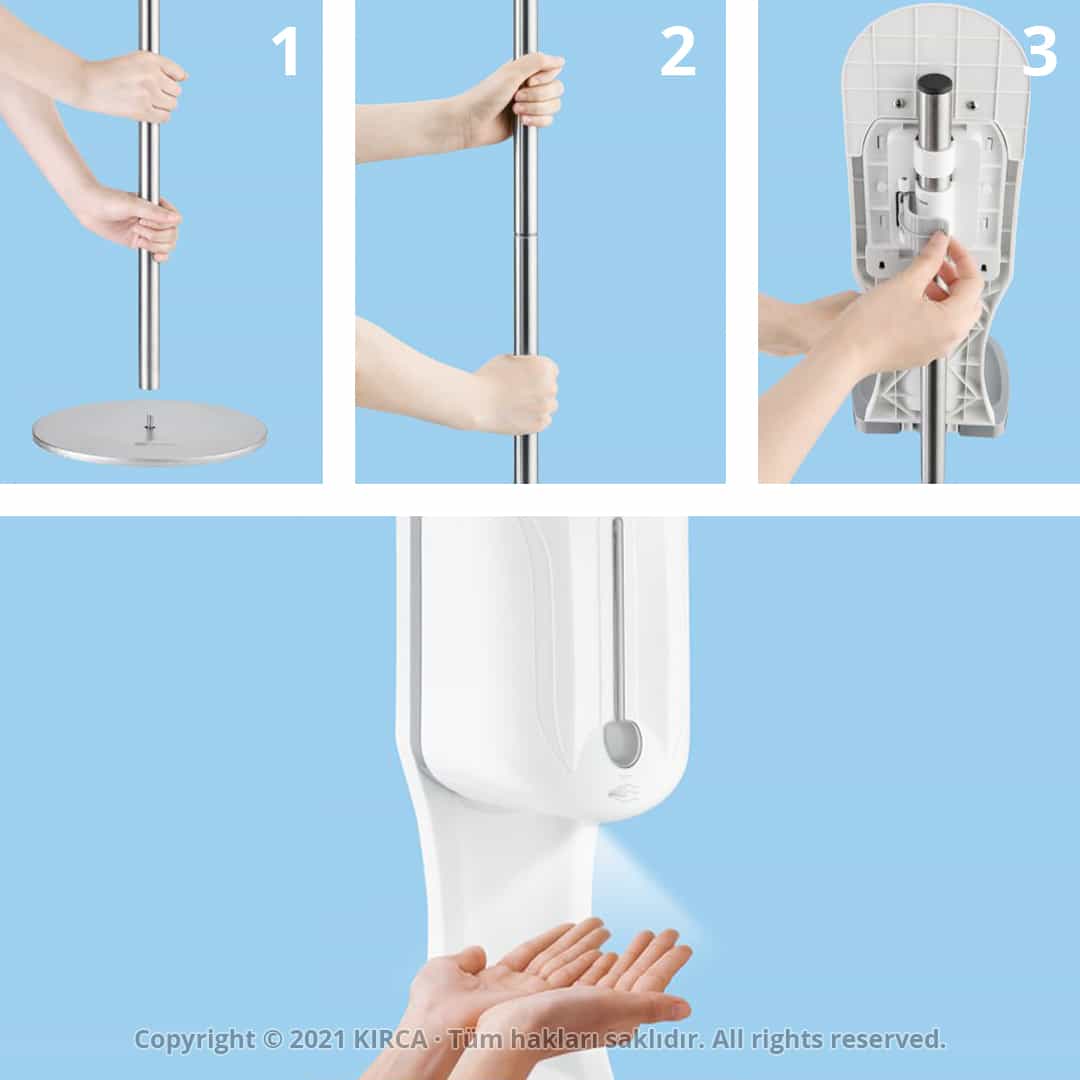 1

2

3

Copyright © 2021 KIRCA · Tüm hakları saklıdır. All rights reserved.